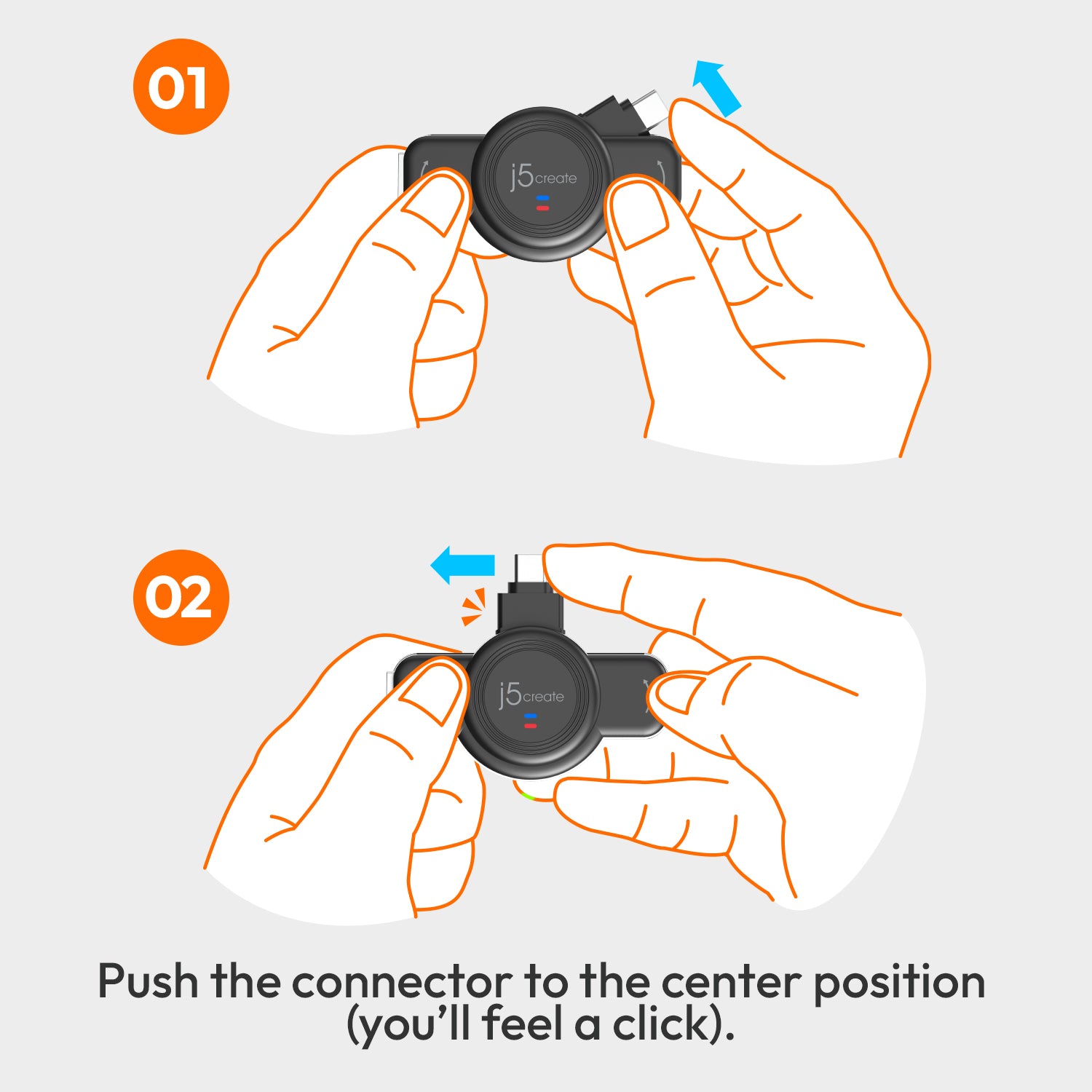 01

j5create

02

j5create

Push the connector to the center position (you’ll feel a click).